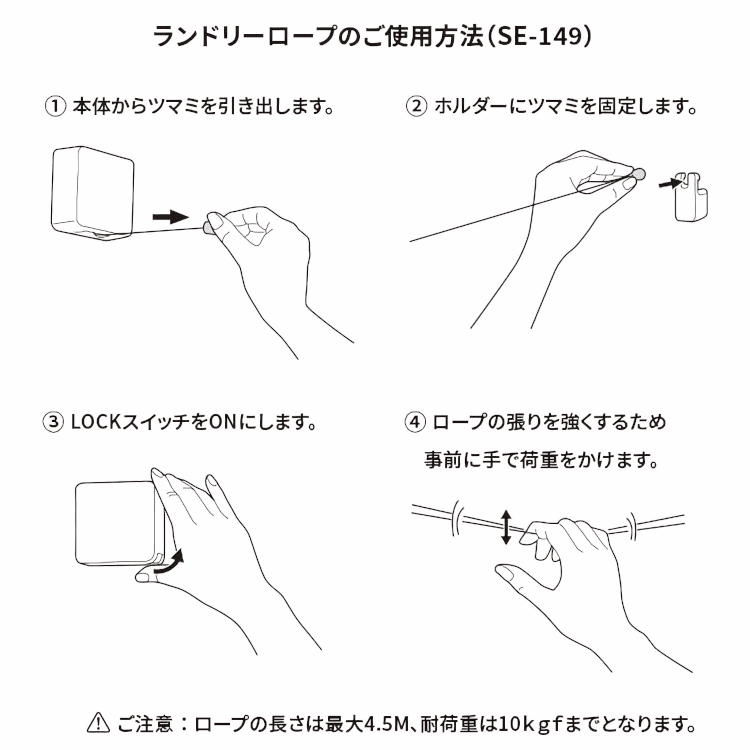 ランドリーロープのご使用方法（SE-149）

① 本体からツマミを引き出します。

② ホルダーにツマミを固定します。

③ LOCKスイッチをONにします。

④ ロープの張りを強くするため事前に手で荷重をかけます。

⚠ ご注意：ロープの長さは最大4.5M、耐荷重は10kgfまでとなります。